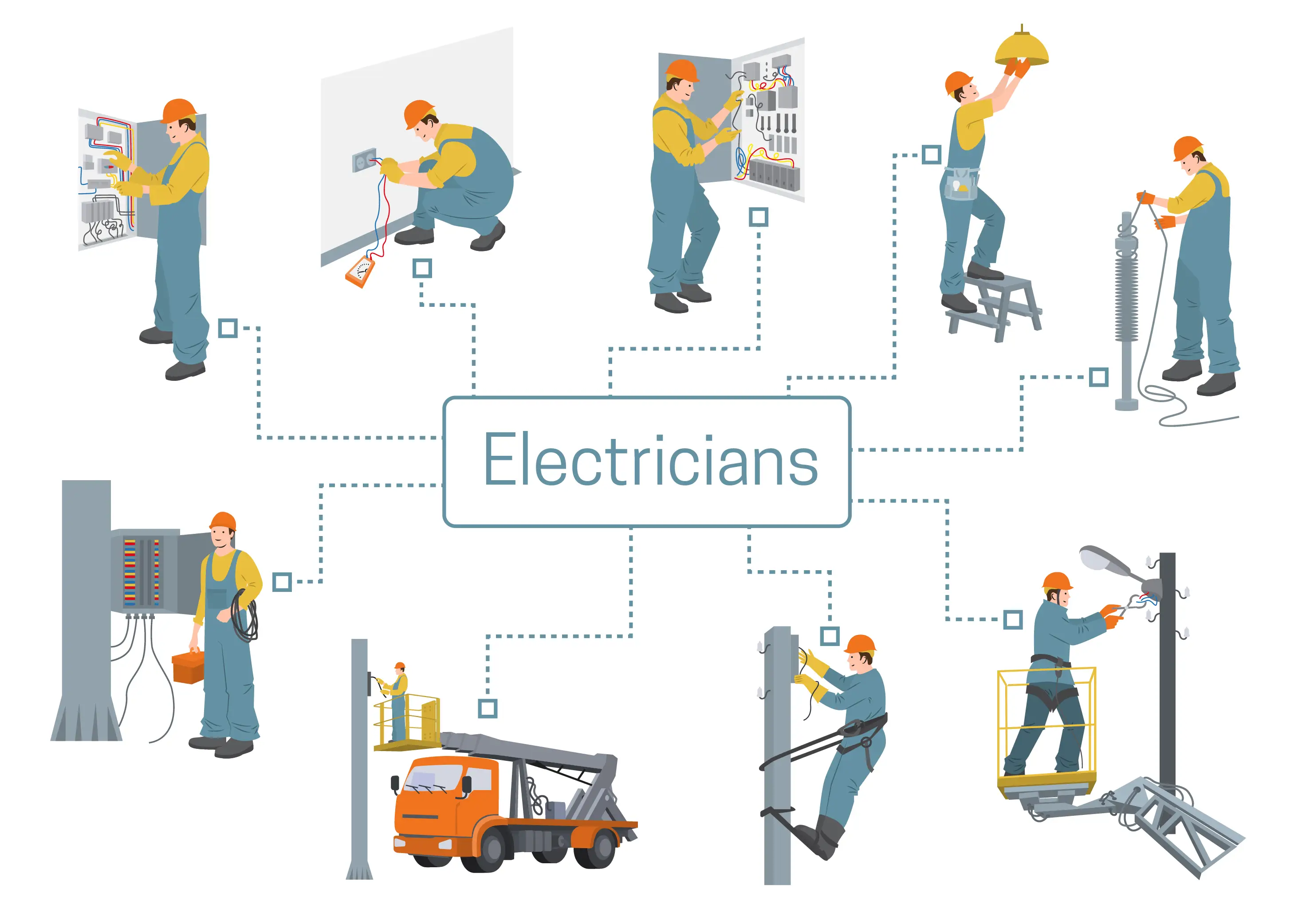 Electricians